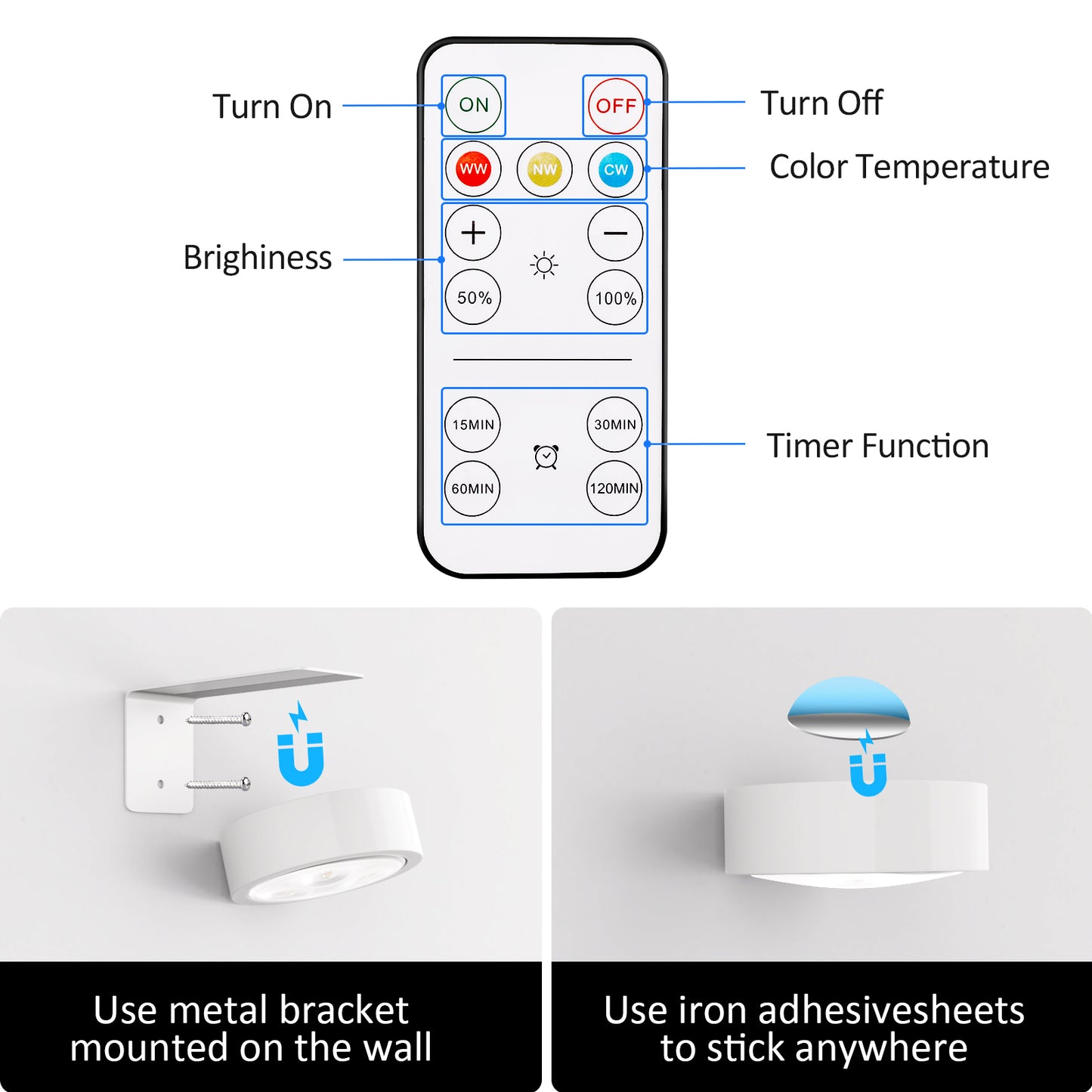 Turn On

ON

OFF

Turn Off

WW

NW

CW

Color Temperature

Brighiness

+

−

50%

100%

15MIN

30MIN

60MIN

120MIN

Timer Function

Use metal bracket mounted on the wall

Use iron adhesivesheets to stick anywhere